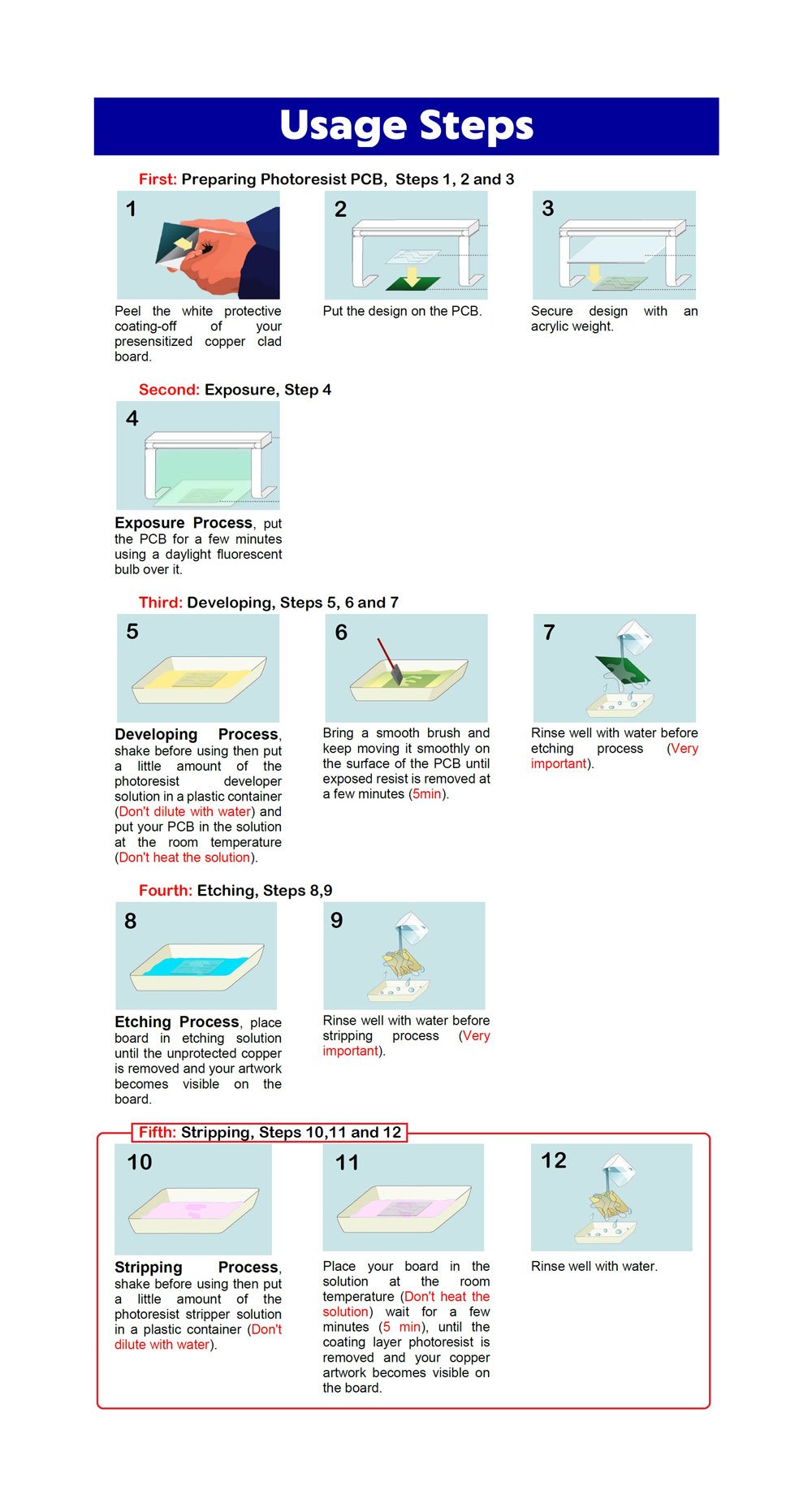 Usage Steps

First: Preparing Photoresist PCB, Steps 1, 2 and 3

1

Peel the white protective coating-off of your presensitized copper clad board.

2

Put the design on the PCB.

3

Secure design with an acrylic weight.

Second: Exposure, Step 4

4

Exposure Process, put the PCB for a few minutes using a daylight fluorescent bulb over it.

Third: Developing, Steps 5, 6 and 7

5

Developing Process, shake before using then put a little amount of the photoresist developer solution in a plastic container (Don't dilute with water) and put your PCB in the solution at the room temperature (Don't heat the solution).

6

Bring a smooth brush and keep moving it smoothly on the surface of the PCB until exposed resist is removed at a few minutes (5min).

7

Rinse well with water before etching process (Very important).

Fourth: Etching, Steps 8,9

8

Etching Process, place board in etching solution until the unprotected copper is removed and your artwork becomes visible on the board.

9

Rinse well with water before stripping process (Very important).

Fifth: Stripping, Steps 10,11 and 12

10

Stripping Process, shake before using then put a little amount of the photoresist stripper solution in a plastic container (Don't dilute with water).

11

Place your board in the solution at the room temperature (Don't heat the solution) wait for a few minutes (5 min), until the coating layer photoresist is removed and your copper artwork becomes visible on the board.

12

Rinse well with water.